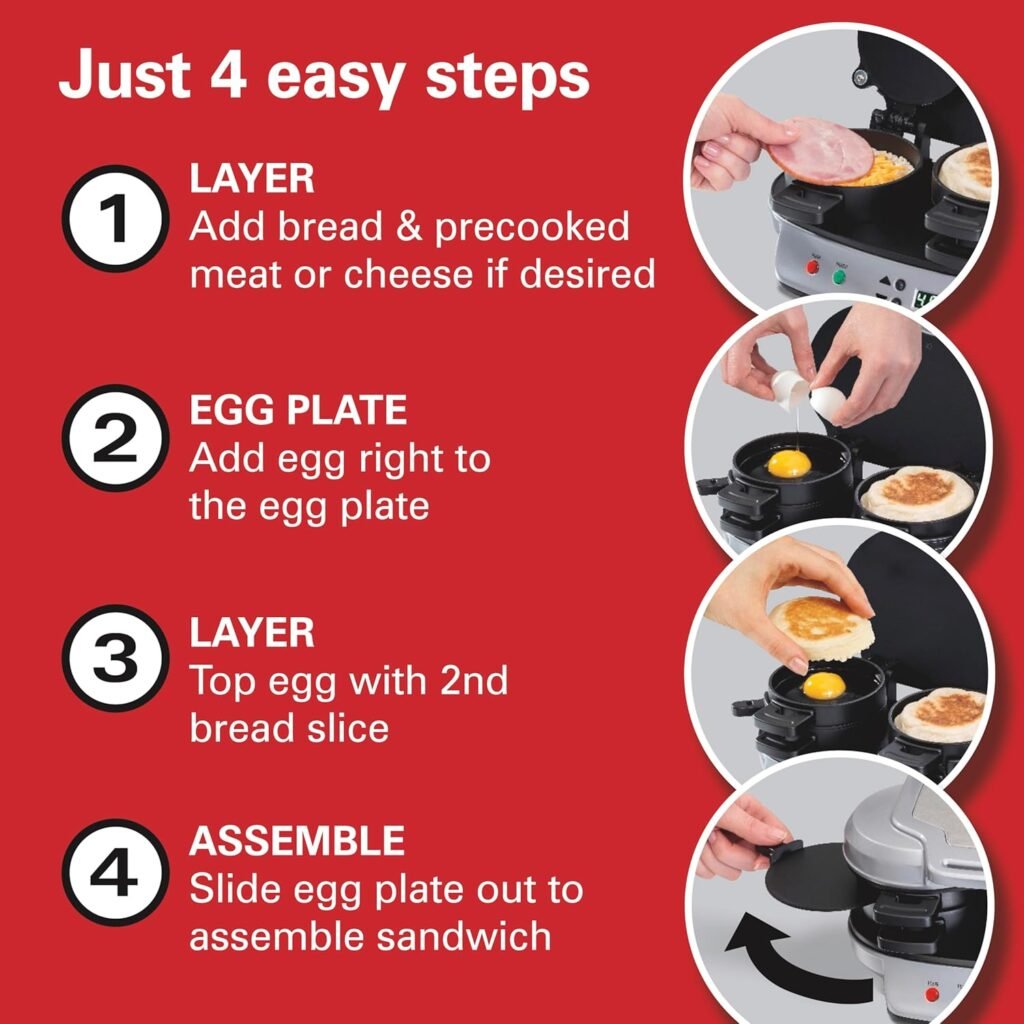 Just 4 easy steps

1 LAYER
Add bread & precooked meat or cheese if desired

2 EGG PLATE
Add egg right to the egg plate

3 LAYER
Top egg with 2nd bread slice

4 ASSEMBLE
Slide egg plate out to assemble sandwich